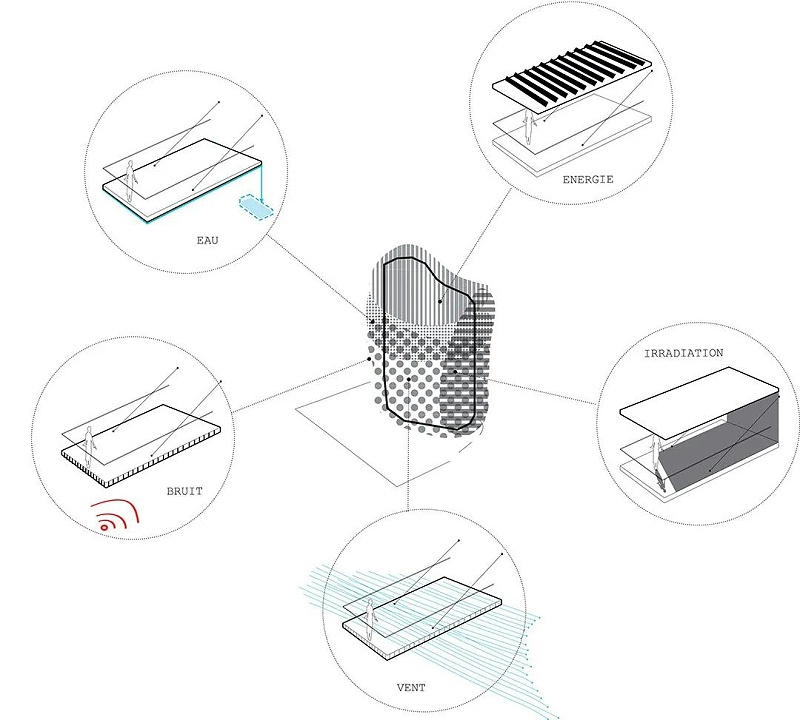 EAU

ENERGIE

IRRADIATION

BRUIT

VENT